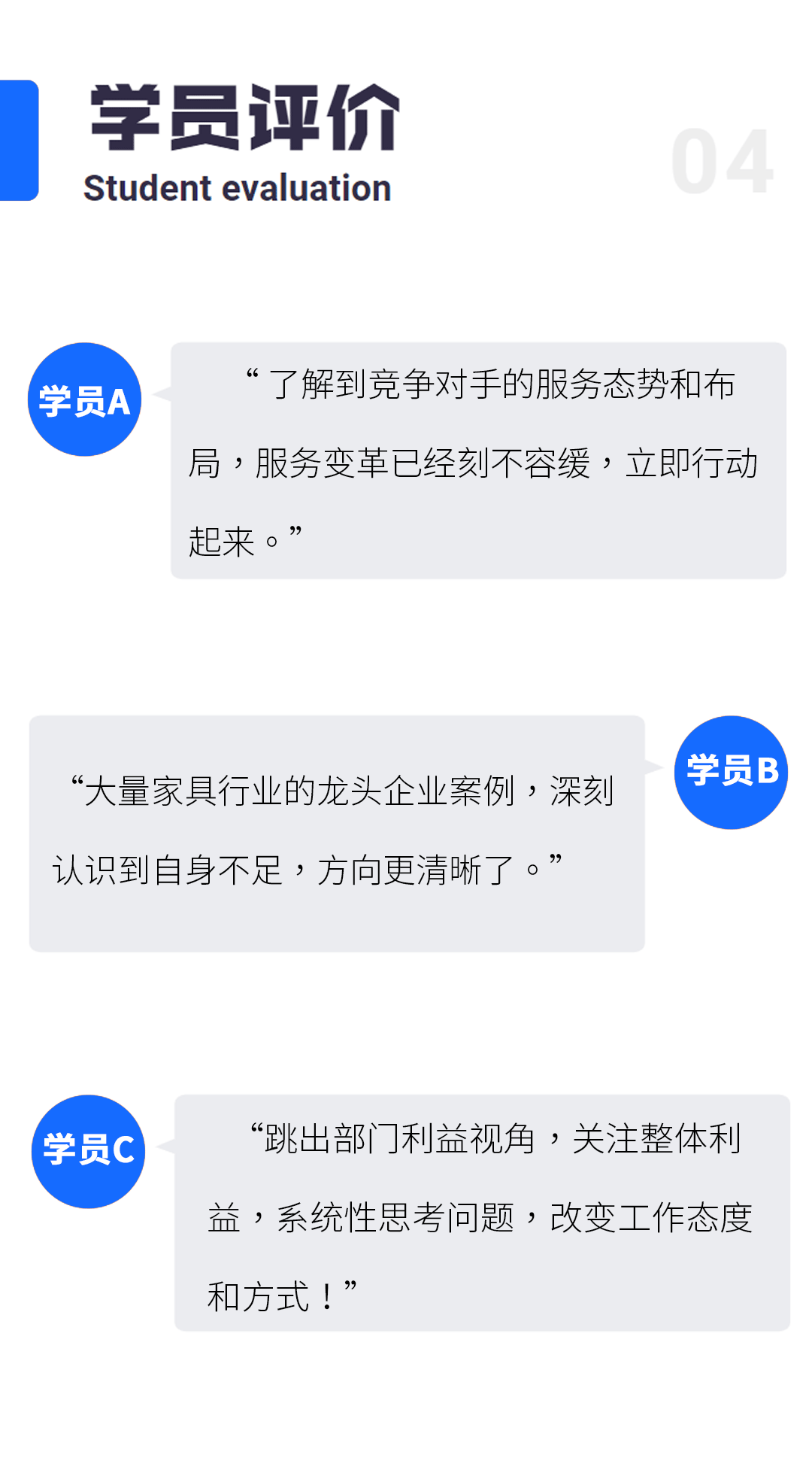 学员评价
Student evaluation
04

学员A

“了解到竞争对手的服务态势和布局，服务变革已经刻不容缓，立即行动起来。”

“大量家具行业的龙头企业案例，深刻认识到自身不足，方向更清晰了。”

学员B

学员C

“跳出部门利益视角，关注整体利益，系统性思考问题，改变工作态度和方式！”