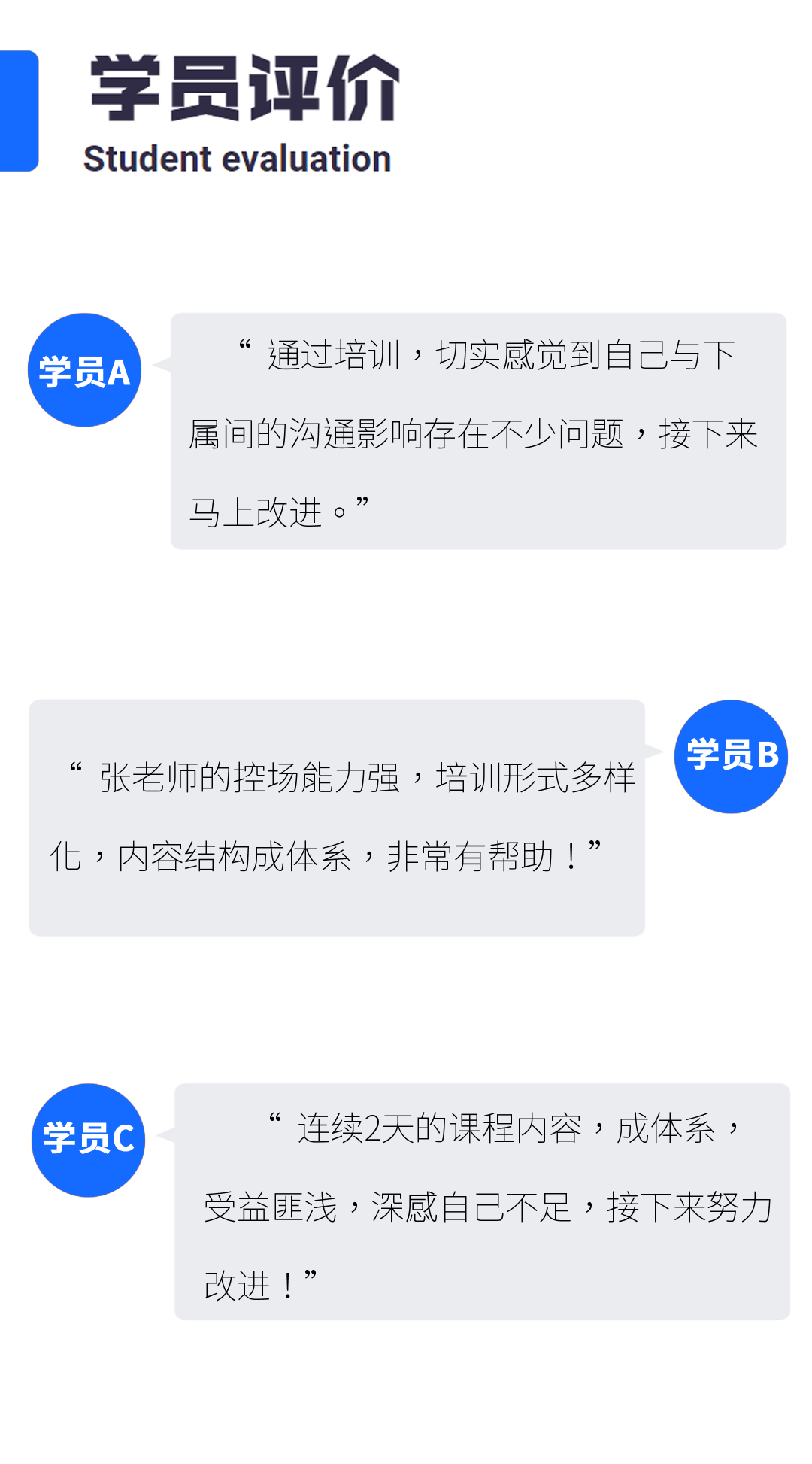 学员评价
Student evaluation

学员A

“ 通过培训，切实感觉到自己与下属间的沟通影响存在不少问题，接下来马上改进。”

“ 张老师的控场能力强，培训形式多样化，内容结构成体系，非常有帮助！”

学员B

学员C

“ 连续2天的课程内容，成体系，受益匪浅，深感自己不足，接下来努力改进！”