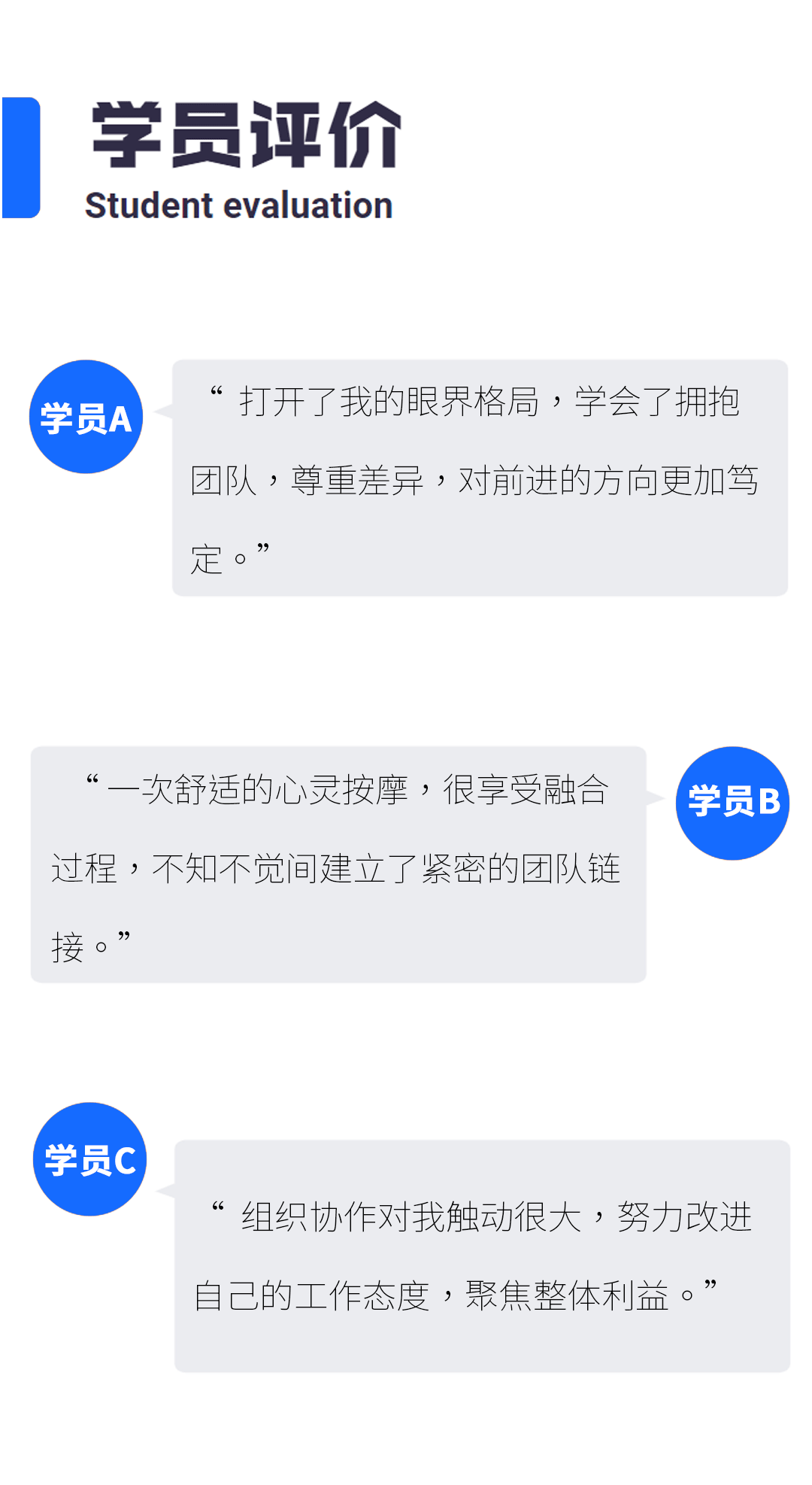 学员评价
Student evaluation

学员A

“ 打开了我的眼界格局，学会了拥抱团队，尊重差异，对前进的方向更加笃定。”

“ 一次舒适的心灵按摩，很享受融合过程，不知不觉间建立了紧密的团队链接。”

学员B

学员C

“ 组织协作对我触动很大，努力改进自己的工作态度，聚焦整体利益。”