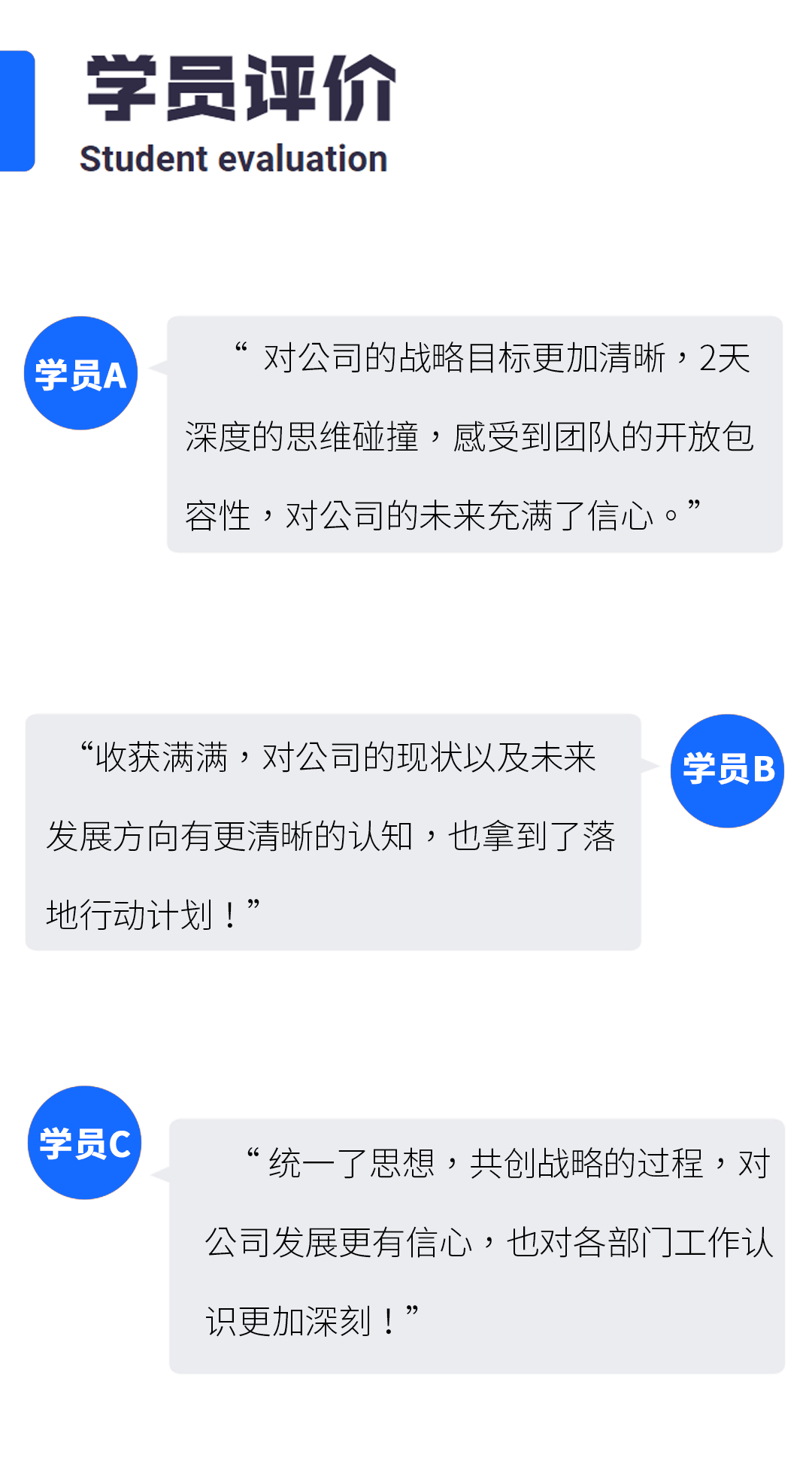 学员评价
Student evaluation

学员A

“ 对公司的战略目标更加清晰，2天深度的思维碰撞，感受到团队的开放包容性，对公司的未来充满了信心。”

“收获满满，对公司的现状以及未来发展方向有更清晰的认知，也拿到了落地行动计划！”

学员B

学员C

“ 统一了思想，共创战略的过程，对公司发展更有信心，也对各部门工作认识更加深刻！”